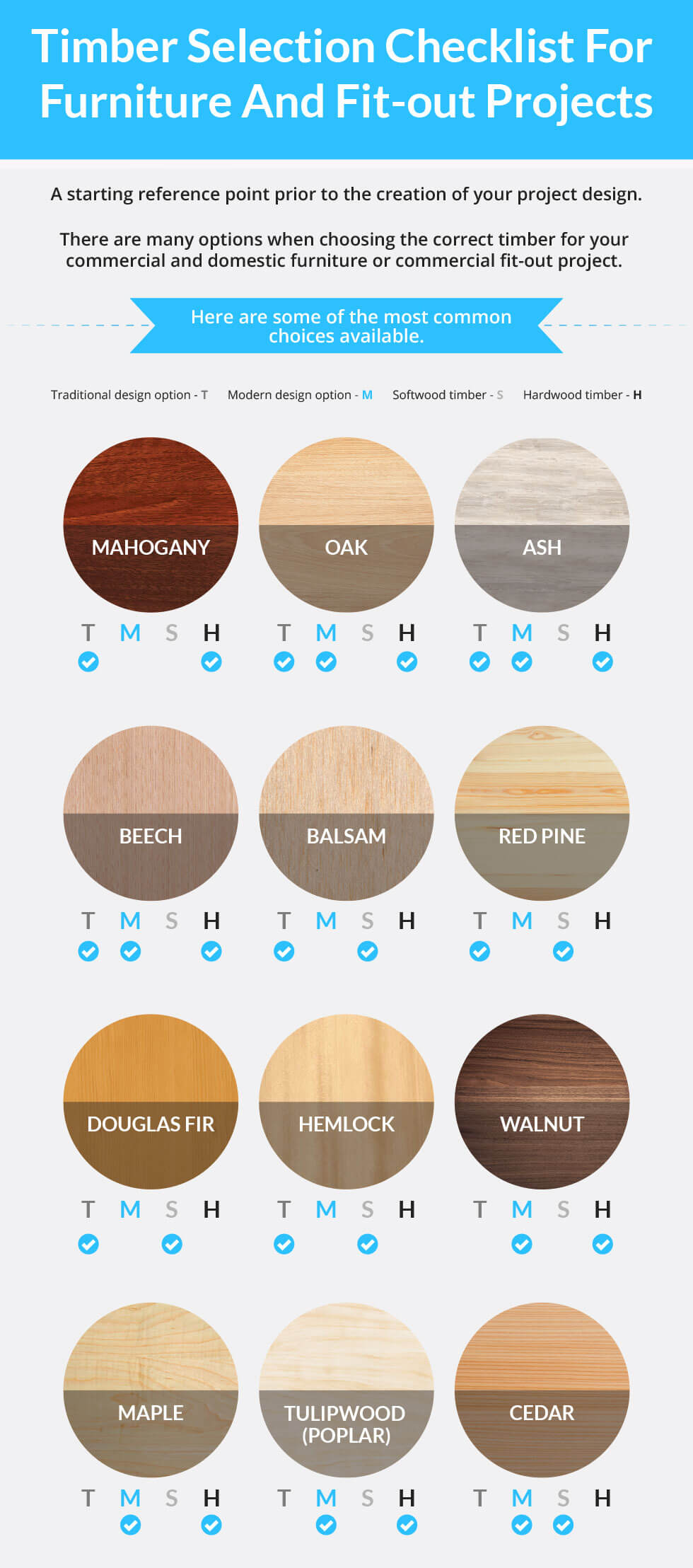 Timber Selection Checklist For Furniture And Fit-out Projects

A starting reference point prior to the creation of your project design.

There are many options when choosing the correct timber for your commercial and domestic furniture or commercial fit-out project.

Here are some of the most common choices available.

Traditional design option - T Modern design option - M Softwood timber - S Hardwood timber - H

MAHOGANY
T M S H

OAK
T M S H

ASH
T M S H

BEECH
T M S H

BALSAM
T M S H

RED PINE
T M S H

DOUGLAS FIR
T M S H

HEMLOCK
T M S H

WALNUT
T M S H

MAPLE
T M S H

TULIPWOOD (POPLAR)
T M S H

CEDAR
T M S H